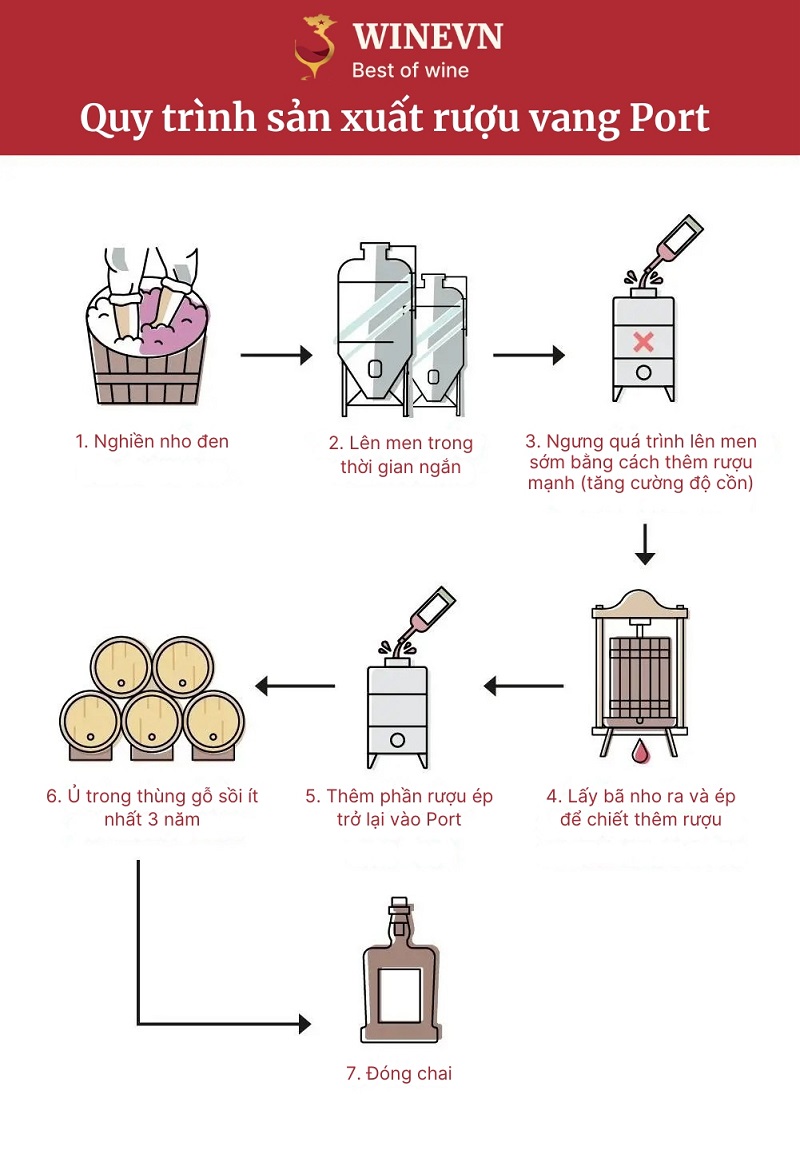 WINEVN
Best of wine

Quy trình sản xuất rượu vang Port

1. Nghiền nho đen

2. Lên men trong thời gian ngắn

3. Ngưng quá trình lên men sớm bằng cách thêm rượu mạnh (tăng cường độ cồn)

4. Lấy bã nho ra và ép để chiết thêm rượu

5. Thêm phần rượu ép trở lại vào Port

6. Ủ trong thùng gỗ sồi ít nhất 3 năm

7. Đóng chai